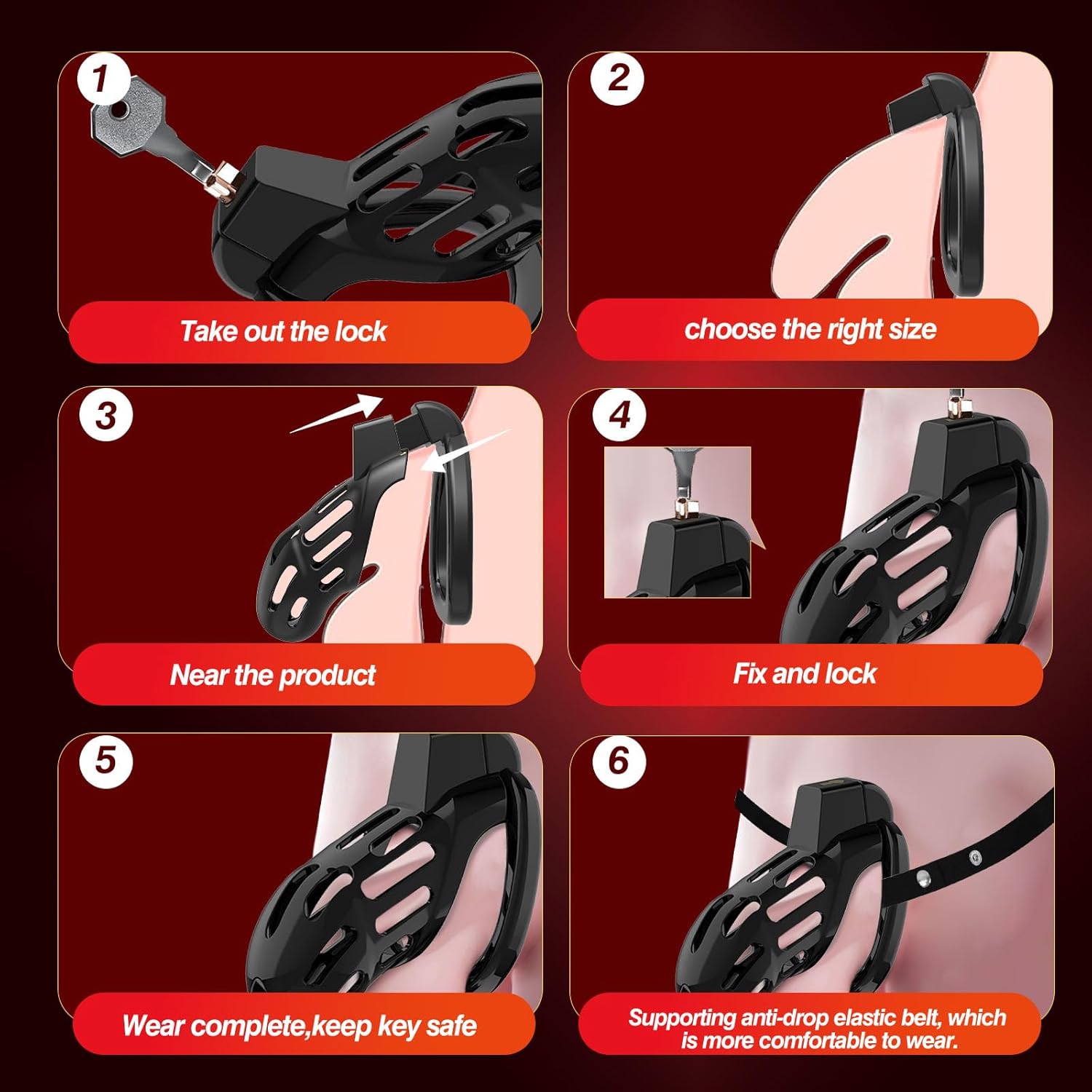 1
Take out the lock

2
choose the right size

3
Near the product

4
Fix and lock

5
Wear complete,keep key safe

6
Supporting anti-drop elastic belt, which is more comfortable to wear.