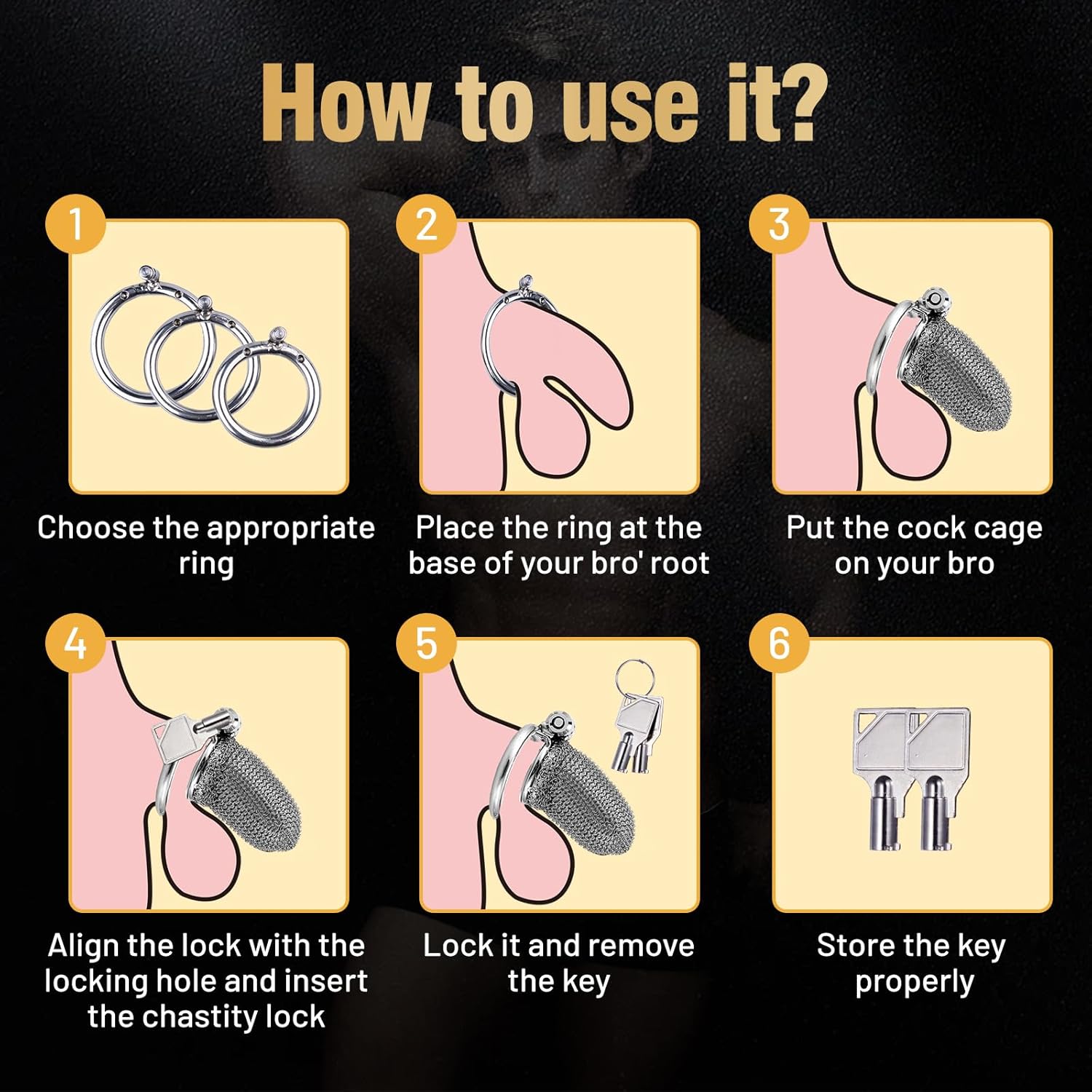 How to use it?

1

Choose the appropriate ring

2

Place the ring at the base of your bro' root

3

Put the cock cage on your bro

4

Align the lock with the locking hole and insert the chastity lock

5

Lock it and remove the key

6

Store the key properly