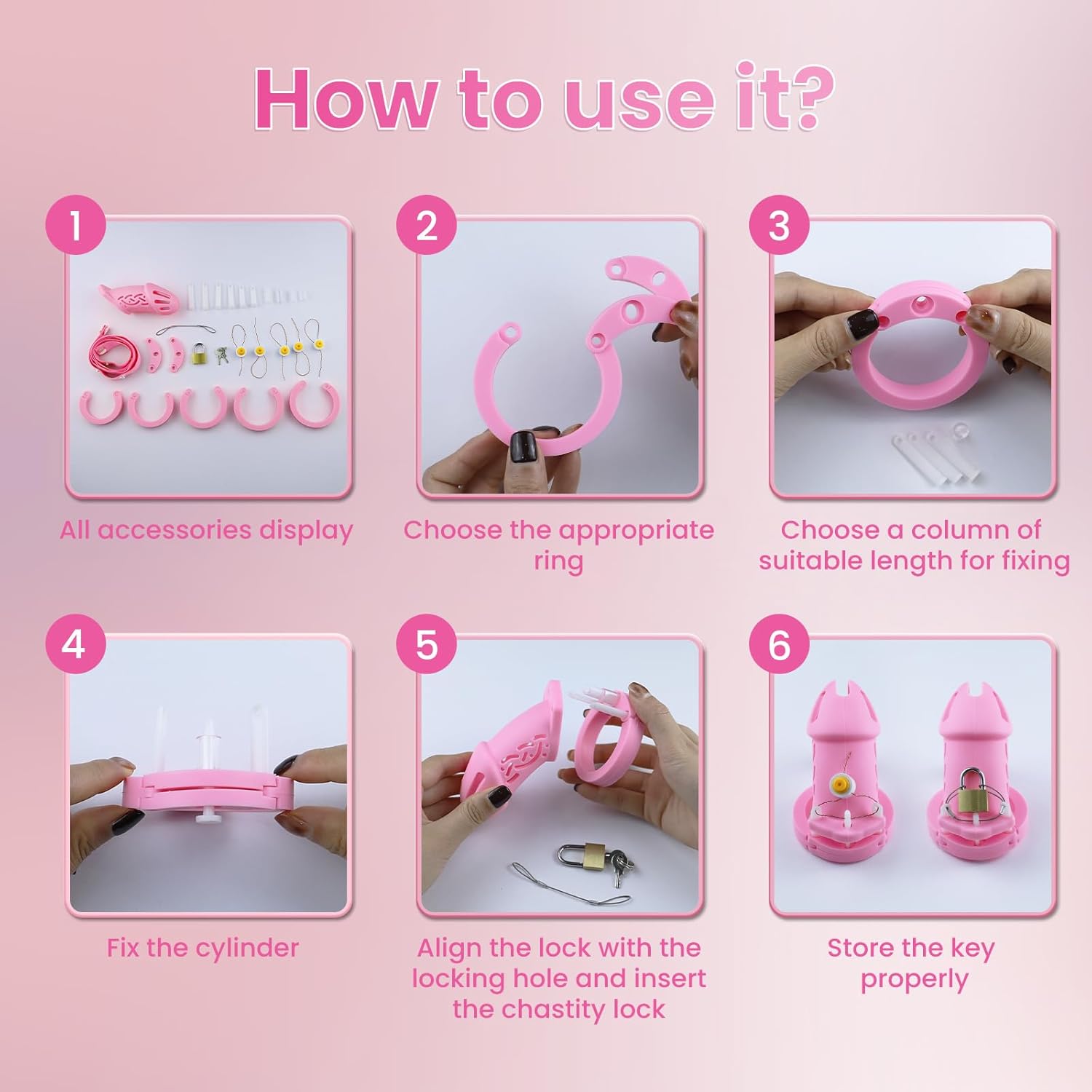 How to use it?

1

All accessories display

2

Choose the appropriate ring

3

Choose a column of suitable length for fixing

4

Fix the cylinder

5

Align the lock with the locking hole and insert the chastity lock

6

Store the key properly