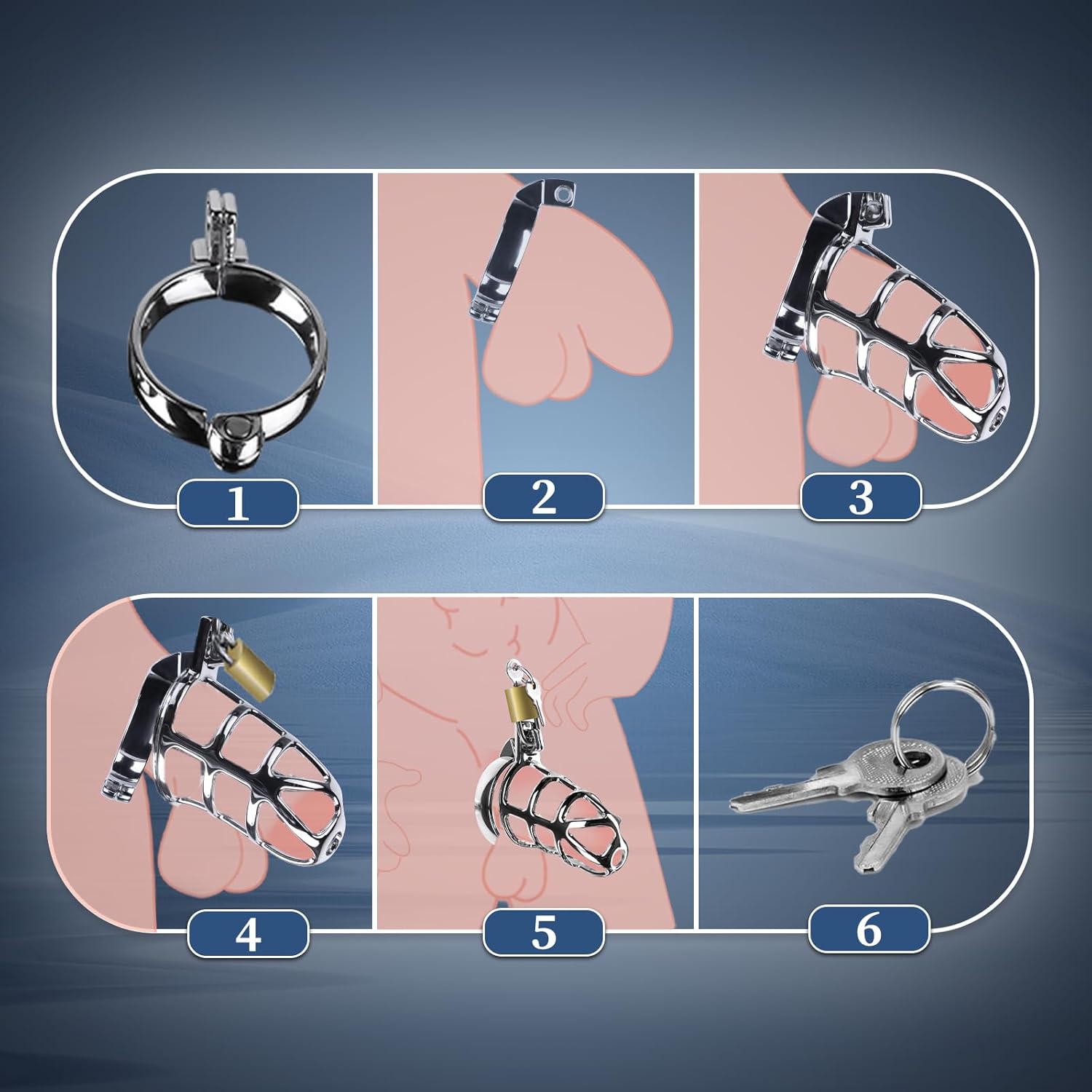 1
2
3
4
5
6