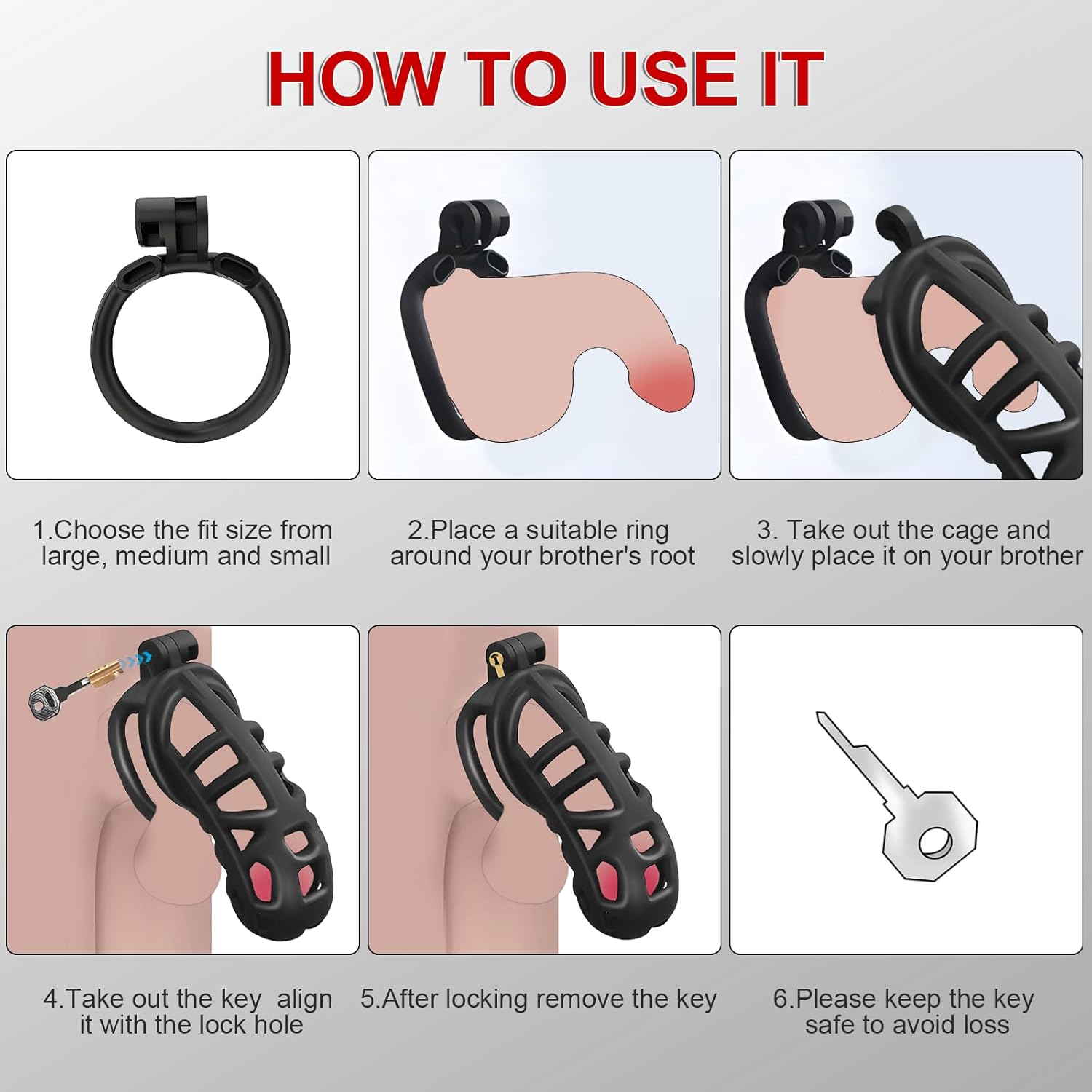 HOW TO USE IT

1.Choose the fit size from large, medium and small

2.Place a suitable ring around your brother's root

3. Take out the cage and slowly place it on your brother

4.Take out the key align it with the lock hole

5.After locking remove the key

6.Please keep the key safe to avoid loss