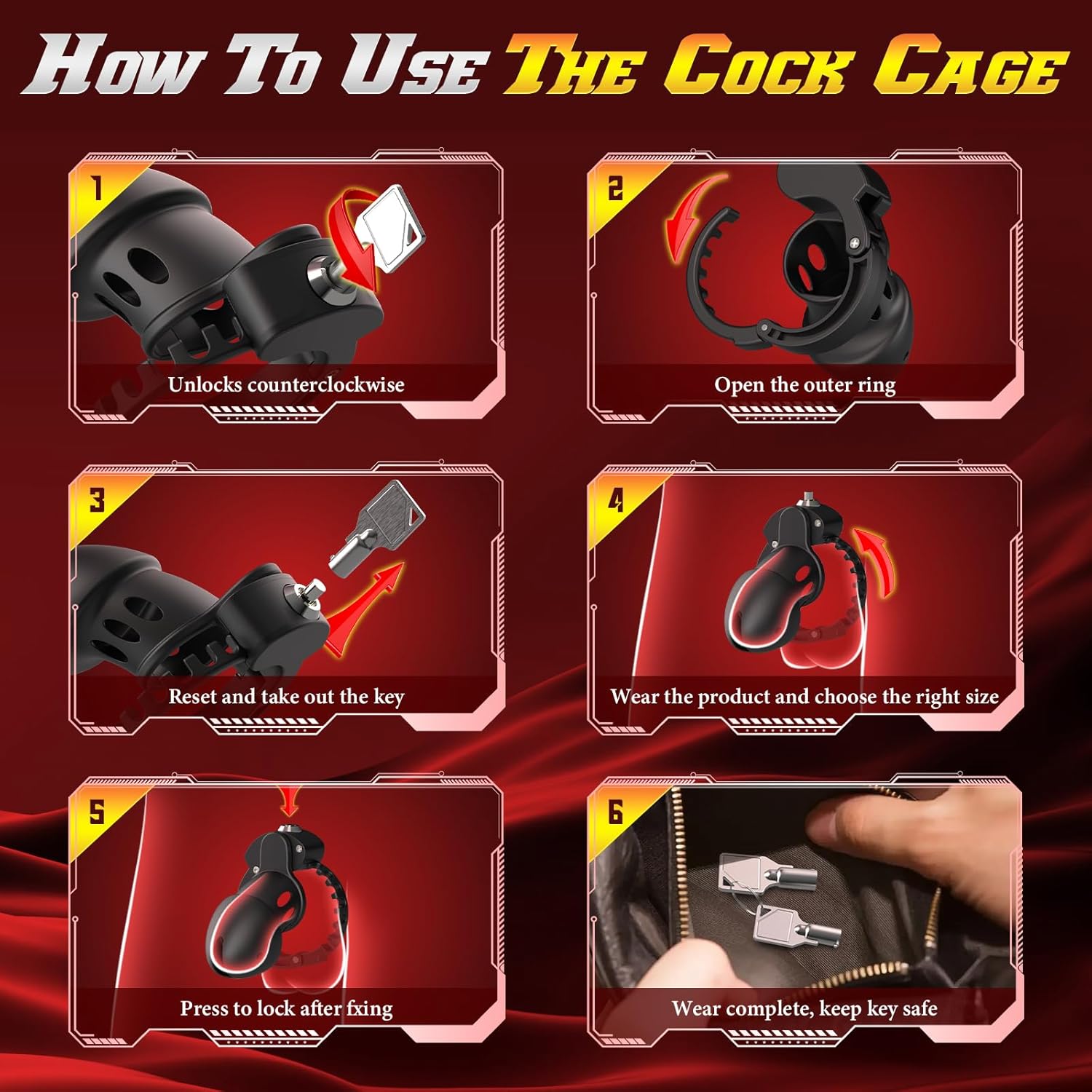 How To Use The Cock Cage

1
Unlocks counterclockwise

2
Open the outer ring

3
Reset and take out the key

4
Wear the product and choose the right size

5
Press to lock after fxing

6
Wear complete, keep key safe