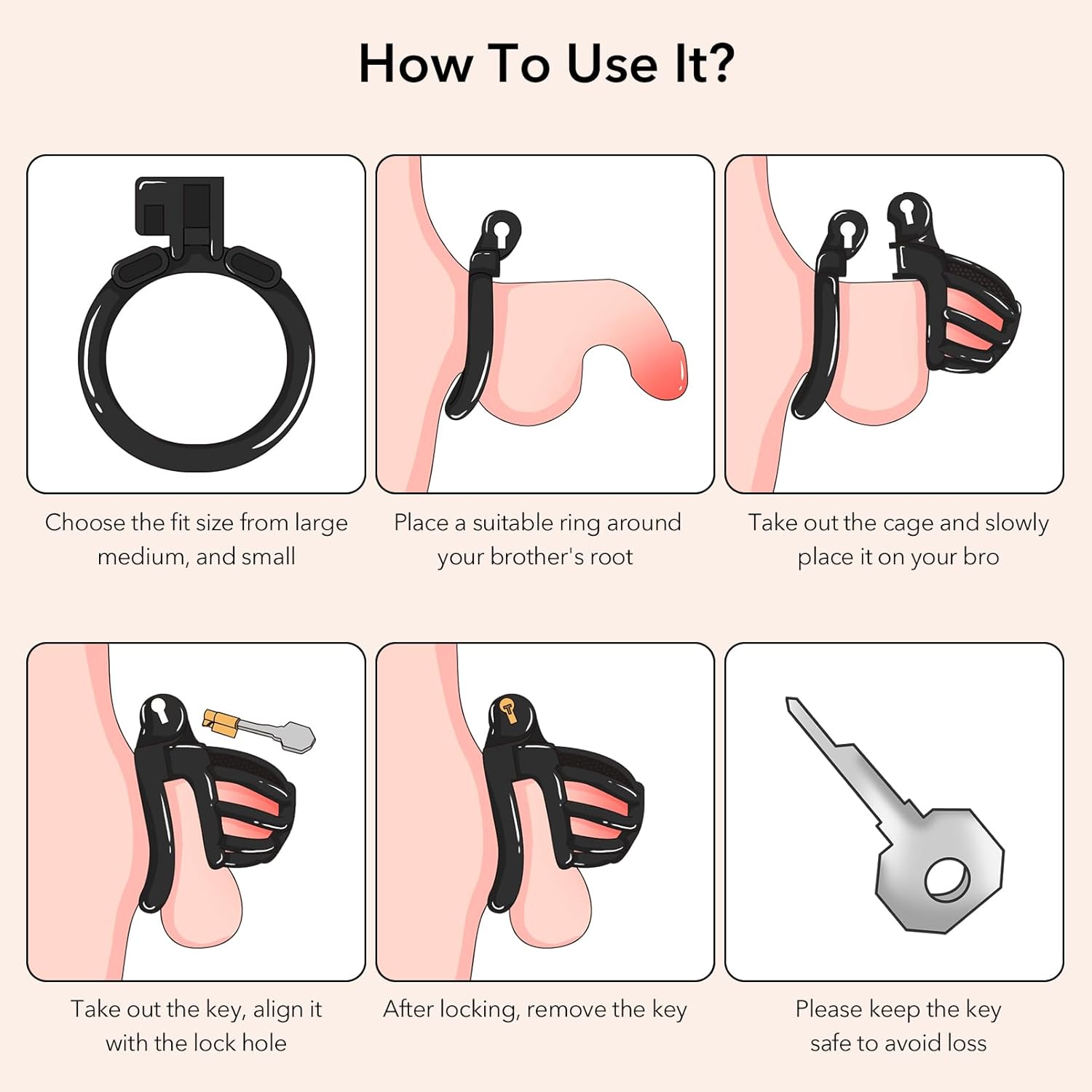 How To Use It?

Choose the fit size from large medium, and small

Place a suitable ring around your brother's root

Take out the cage and slowly place it on your bro

Take out the key, align it with the lock hole

After locking, remove the key

Please keep the key safe to avoid loss