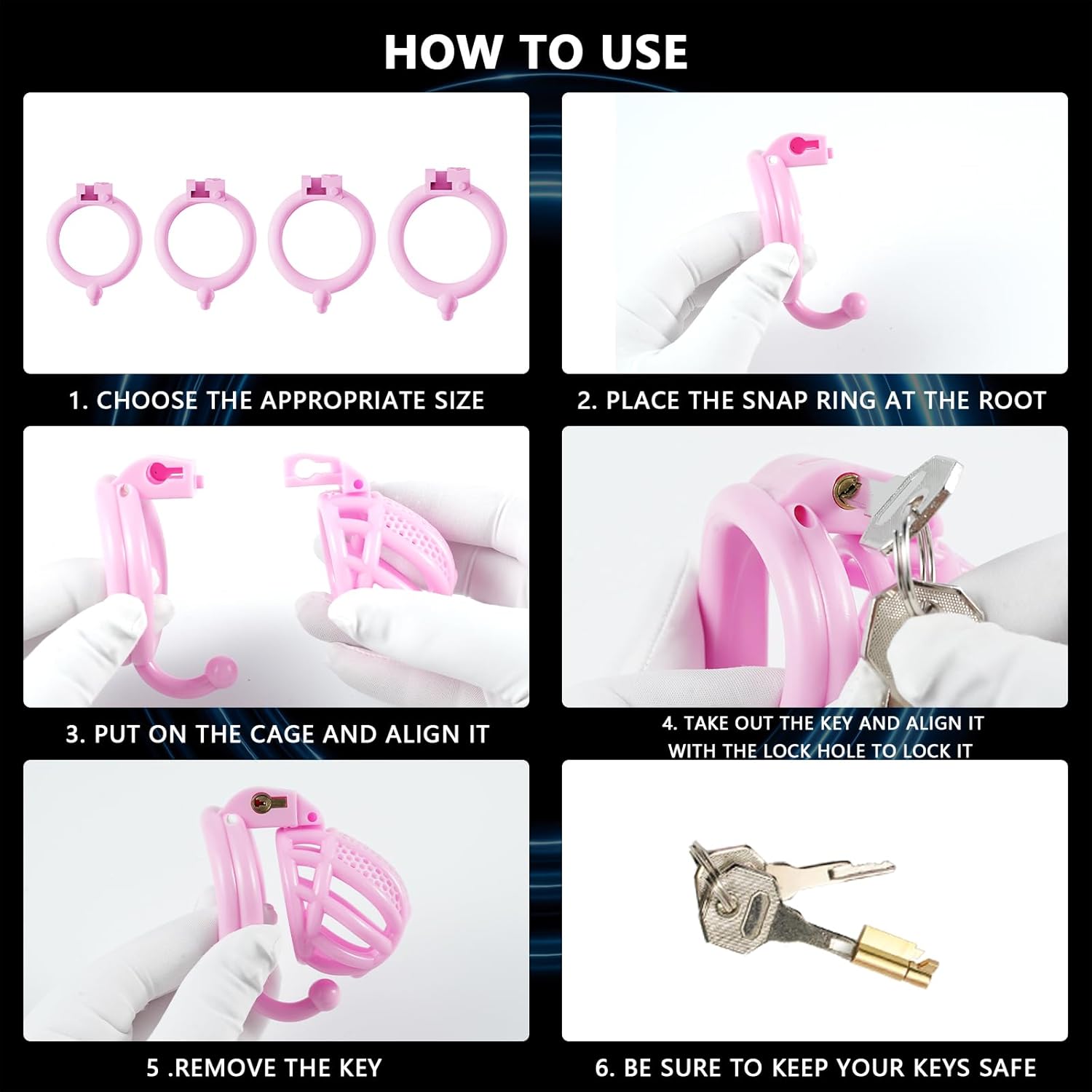 HOW TO USE

1. CHOOSE THE APPROPRIATE SIZE

2. PLACE THE SNAP RING AT THE ROOT

3. PUT ON THE CAGE AND ALIGN IT

4. TAKE OUT THE KEY AND ALIGN IT WITH THE LOCK HOLE TO LOCK IT

5 .REMOVE THE KEY

6. BE SURE TO KEEP YOUR KEYS SAFE