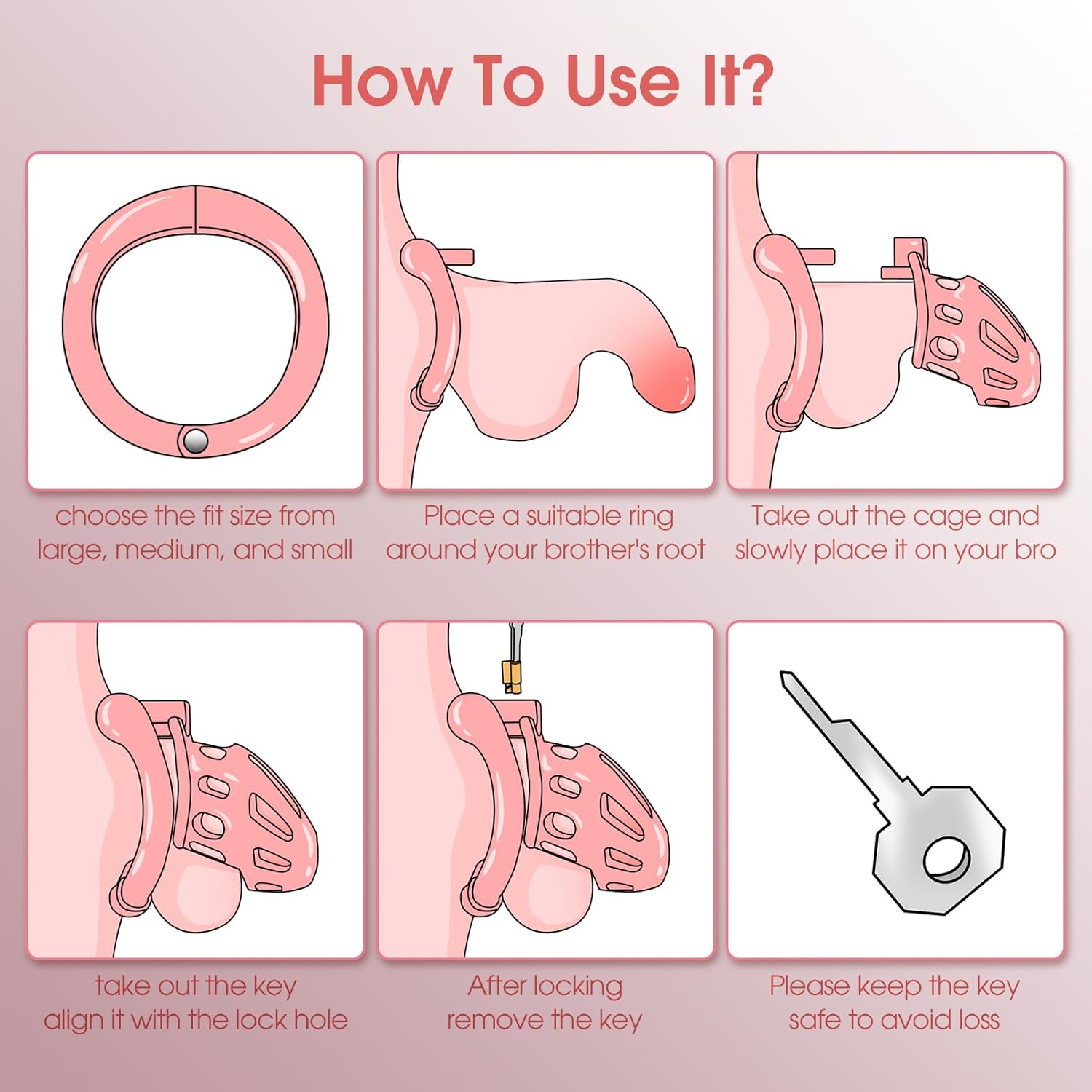 How To Use It?

choose the fit size from large, medium, and small

Place a suitable ring around your brother's root

Take out the cage and slowly place it on your bro

take out the key align it with the lock hole

After locking remove the key

Please keep the key safe to avoid loss